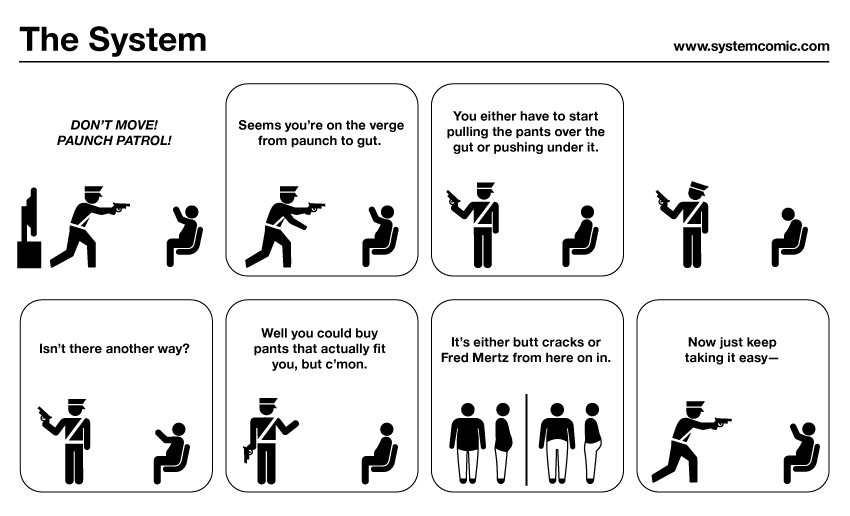 The System

www.systemcomic.com

DON'T MOVE! PAUNCH PATROL!

Seems you're on the verge from paunch to gut.

You either have to start pulling the pants over the gut or pushing under it.

Isn't there another way?

Well you could buy pants that actually fit you, but c'mon.

It's either butt cracks or Fred Mertz from here on in.

Now just keep taking it easy—